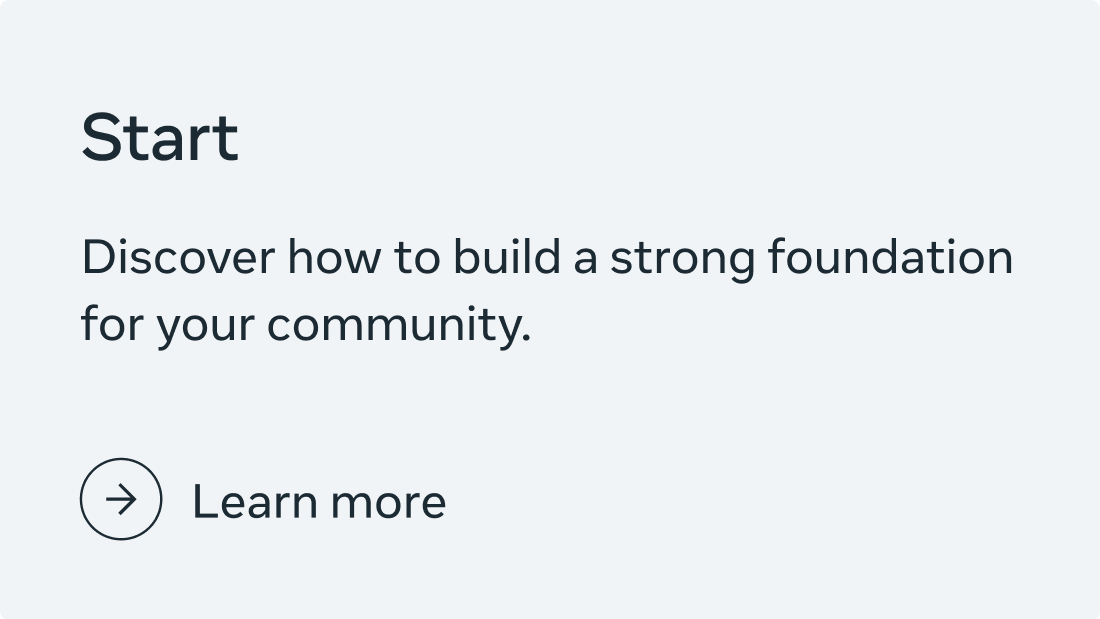 Start

Discover how to build a strong foundation for your community.

Learn more